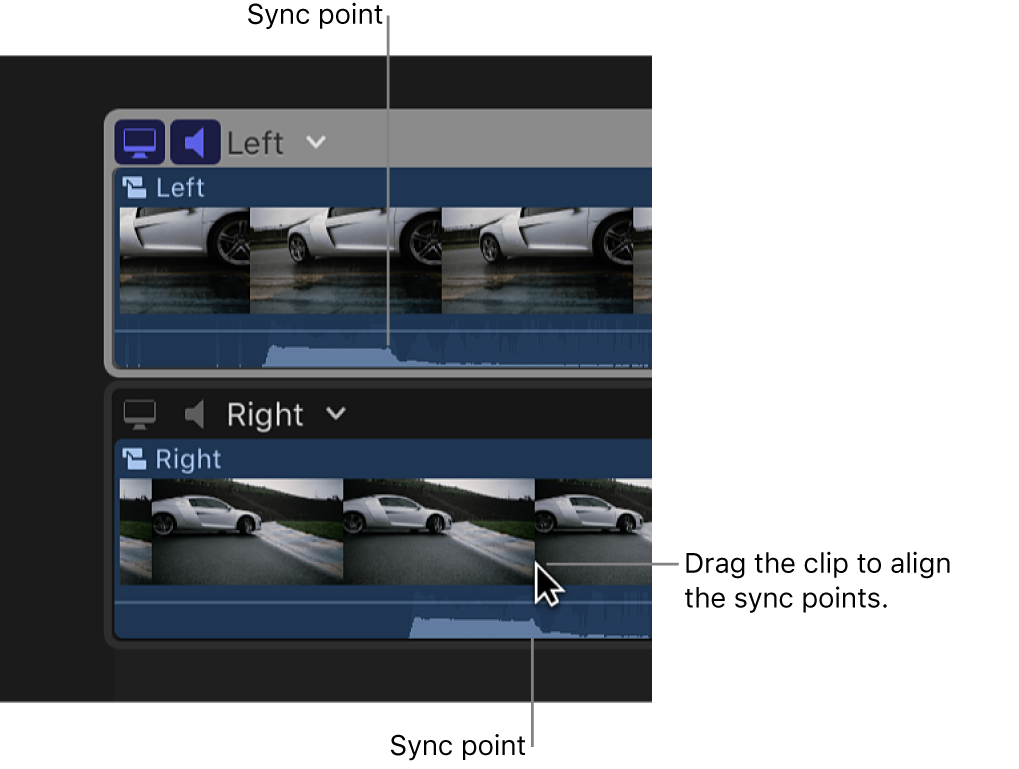 Sync point

Left

Left

Right

Right

Drag the clip to align the sync points.

Sync point