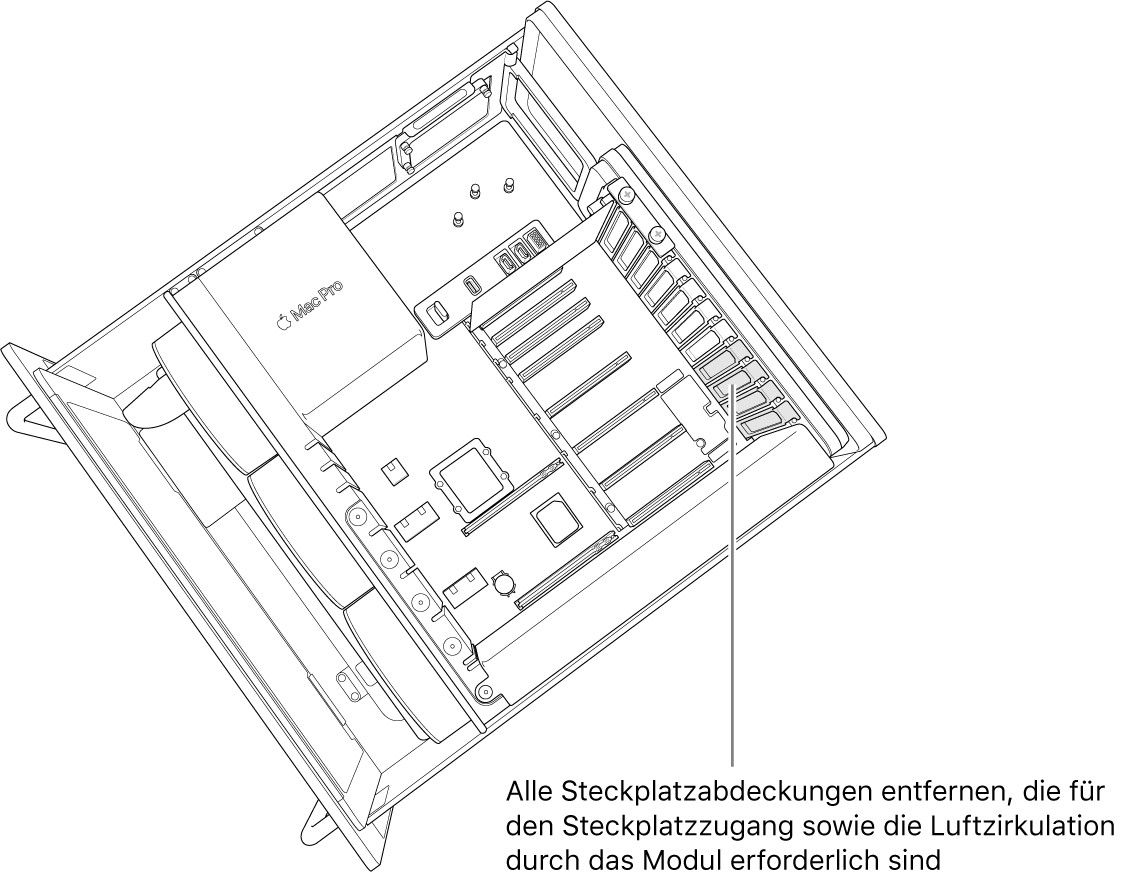 Mac Pro

Alle Steckplatzabdeckungen entfernen, die für den Steckplatzzugang sowie die Luftzirkulation durch das Modul erforderlich sind