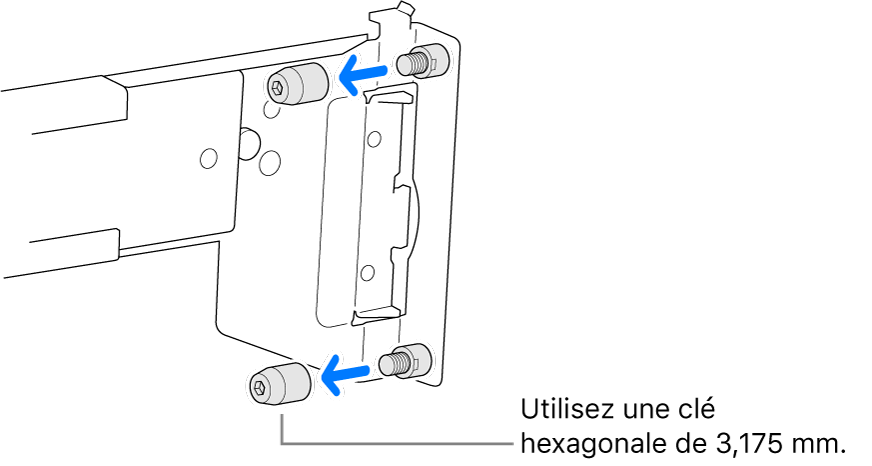 Utilisez une clé hexagonale de 3,175 mm.