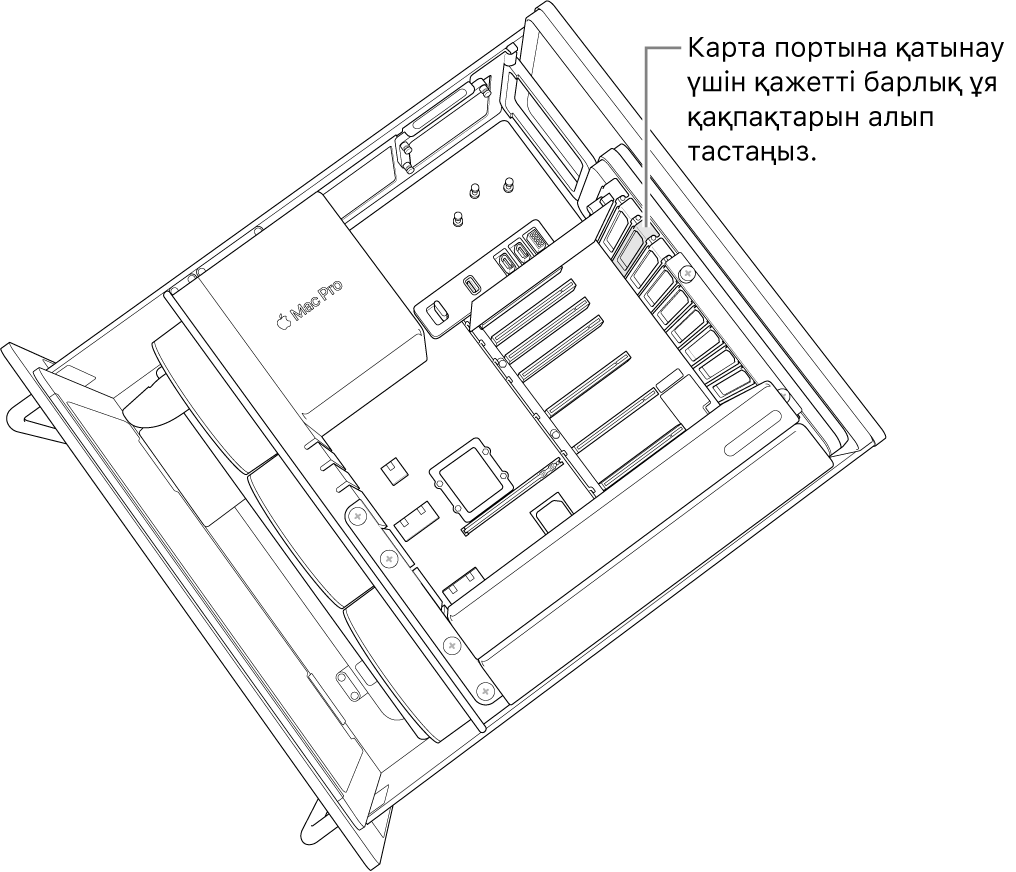 Карта портына қатынау үшін қажетті барлық ұя қақпақтарын алып тастаңыз.

Mac Pro