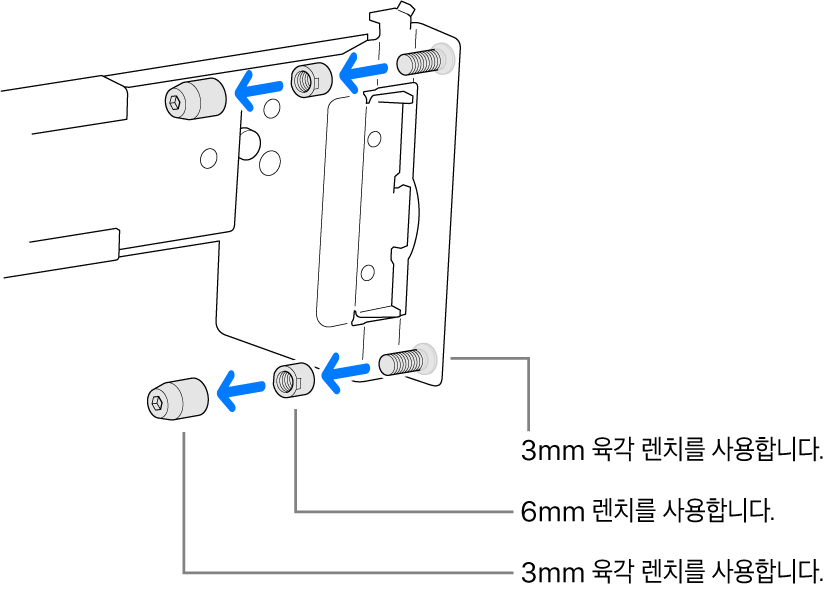 3mm 육각 렌치를 사용합니다.

6mm 렌치를 사용합니다.

3mm 육각 렌치를 사용합니다.