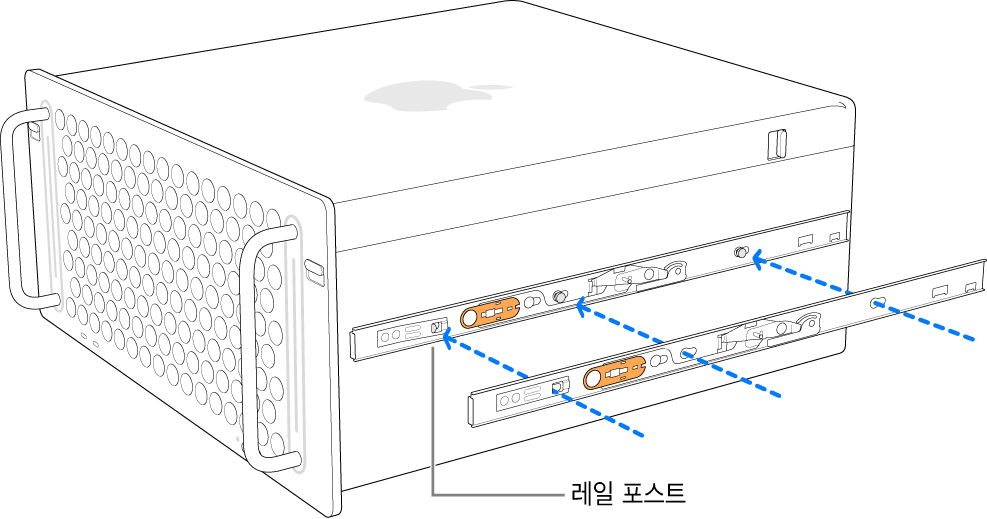 레일 포스트