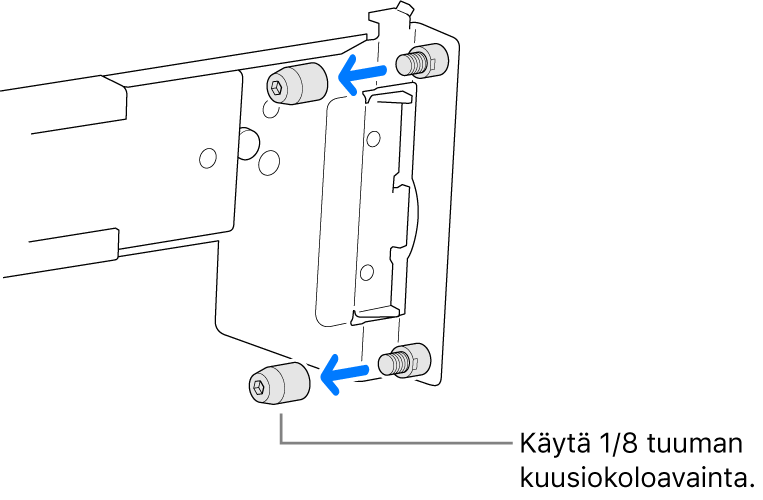 Käytä 1/8 tuuman kuusiokoloavainta.