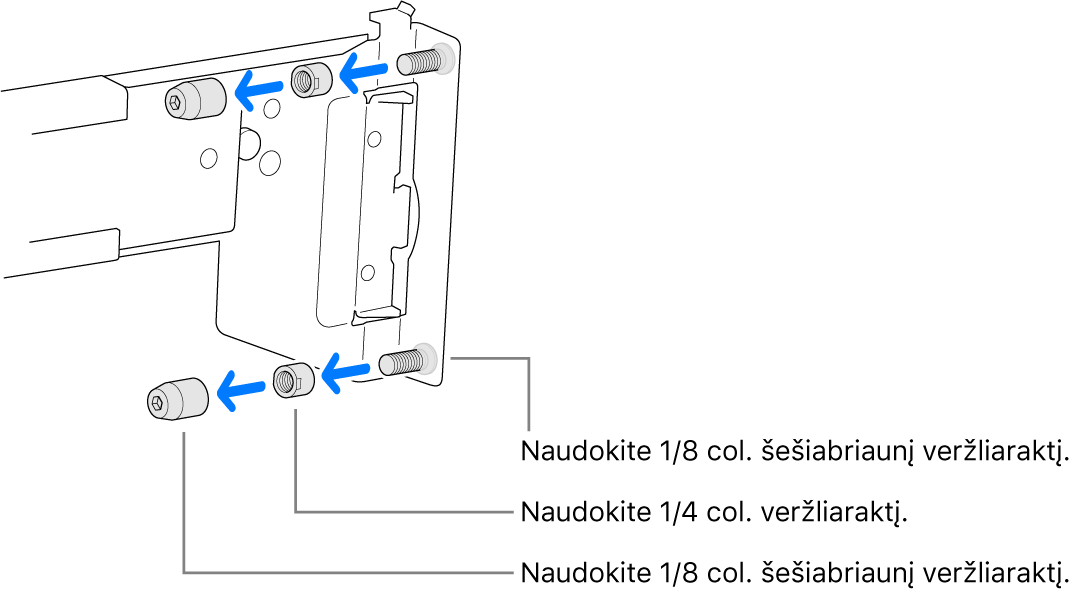 Naudokite 1/8 col. šešiabriaunį veržliaraktį.

Naudokite 1/4 col. veržliaraktį.

Naudokite 1/8 col. šešiabriaunį veržliaraktį.