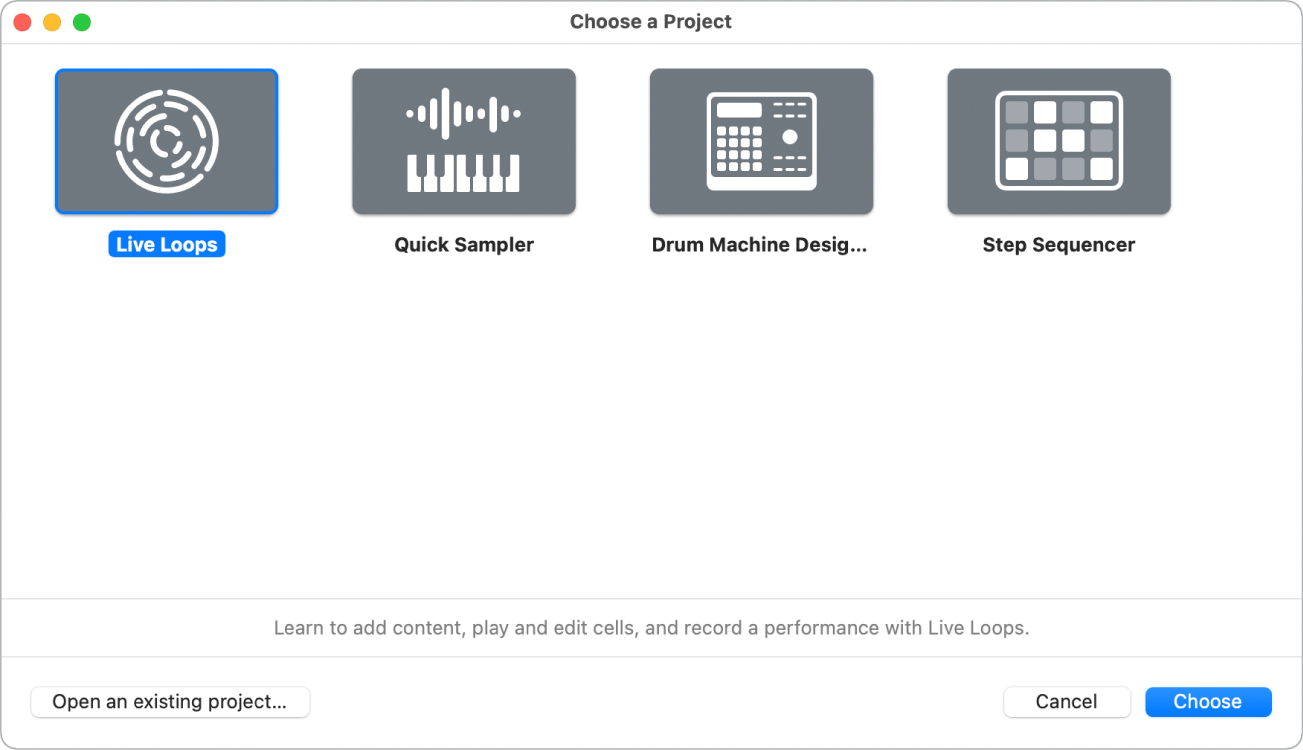 Choose a Project

Live Loops

Quick Sampler

Drum Machine Desig...

Step Sequencer

Learn to add content, play and edit cells, and record a performance with Live Loops.

Open an existing project...

Cancel

Choose