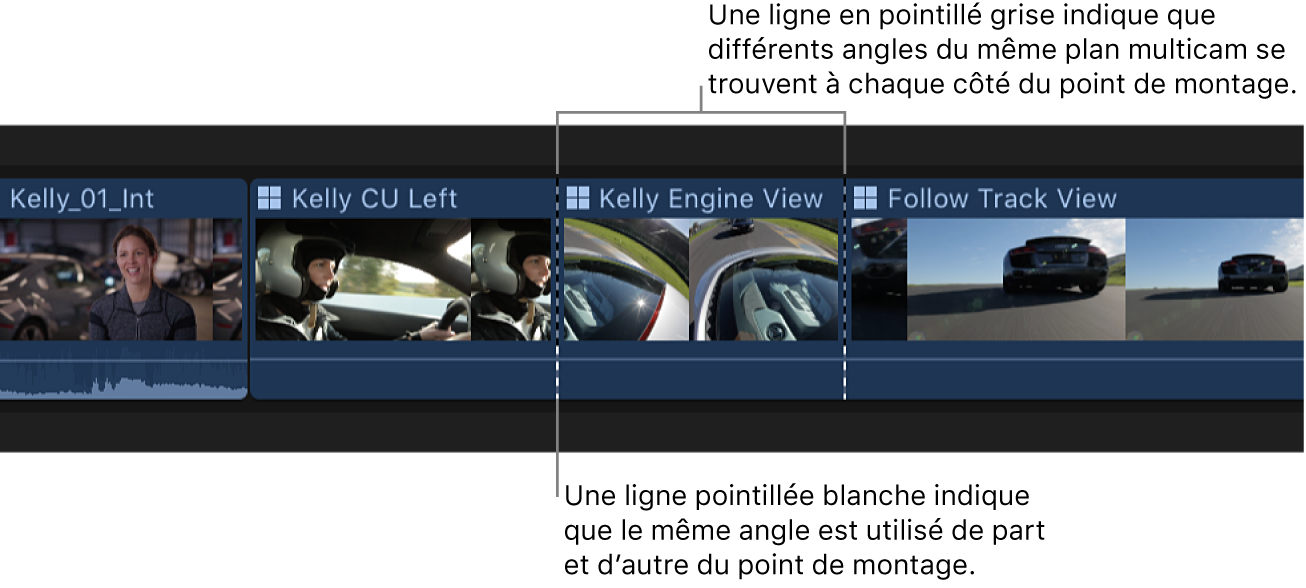 Une ligne en pointillé grise indique que différents angles du même plan multicam se trouvent à chaque côté du point de montage.

Kelly_01_Int

Kelly CU Left

Kelly Engine View

Follow Track View

Une ligne pointillée blanche indique que le même angle est utilisé de part et d'autre du point de montage.