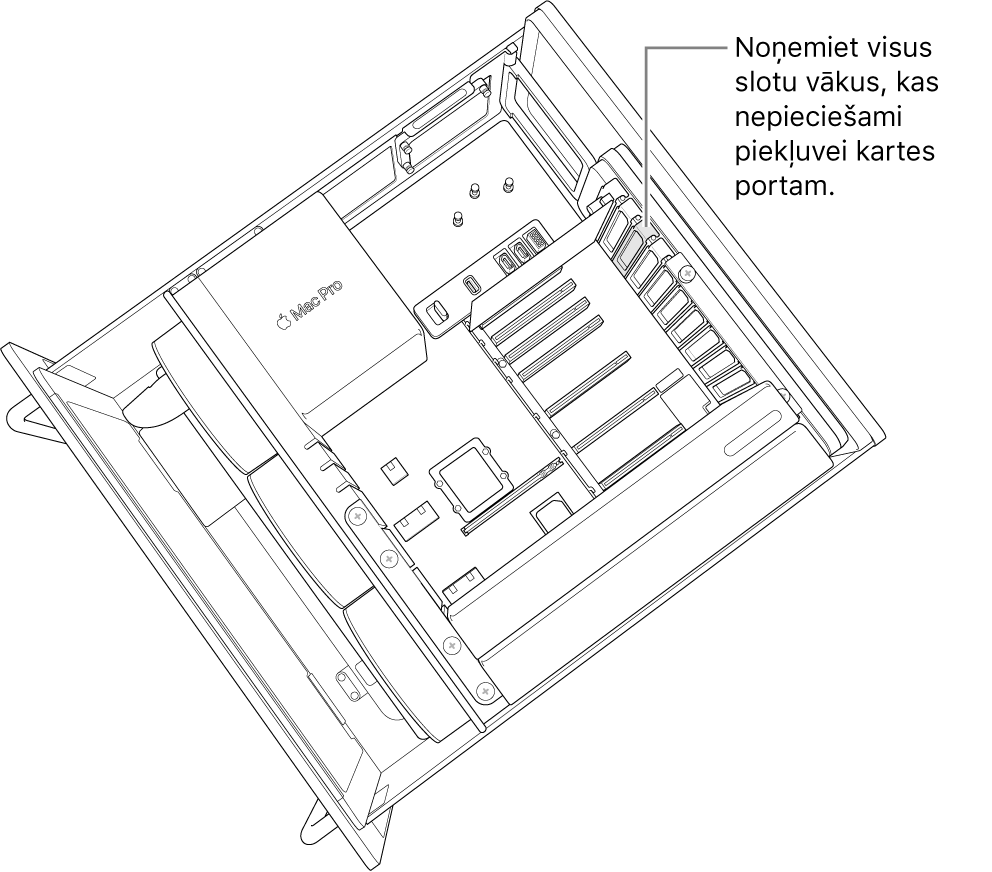 Noņemiet visus slotu vākus, kas nepieciešami piekļuvei kartes portam.

Mac Pro