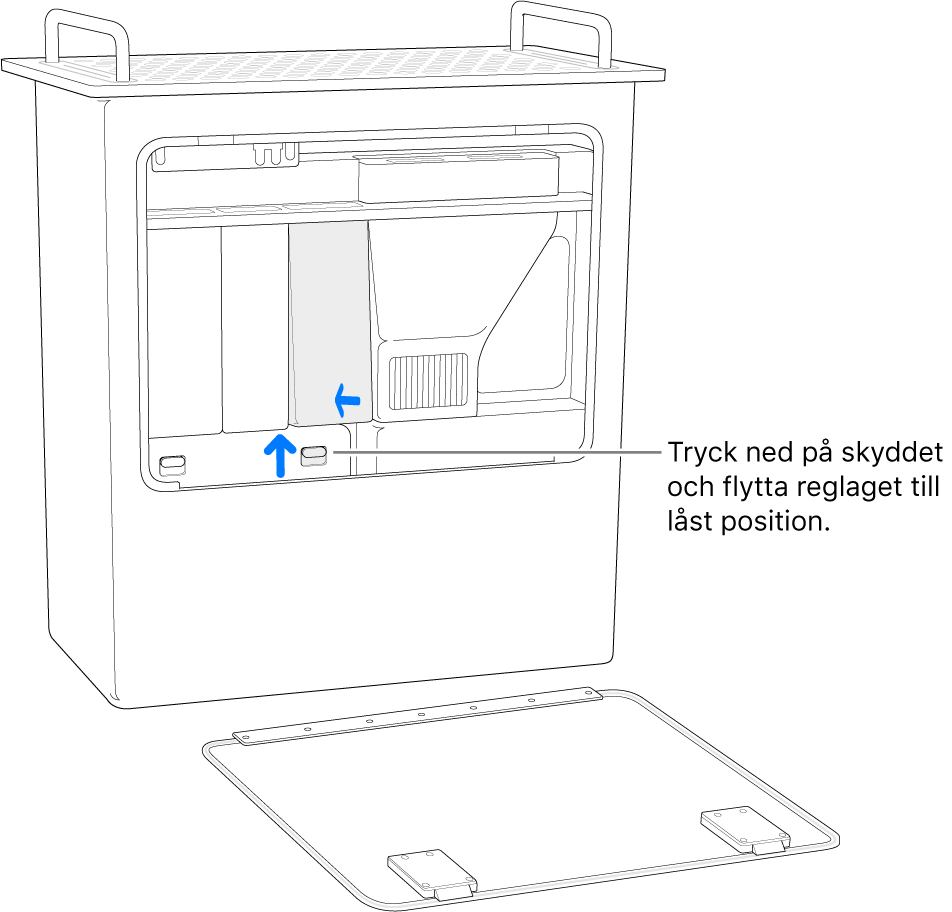 Tryck ned på skyddet och flytta reglaget till låst position.