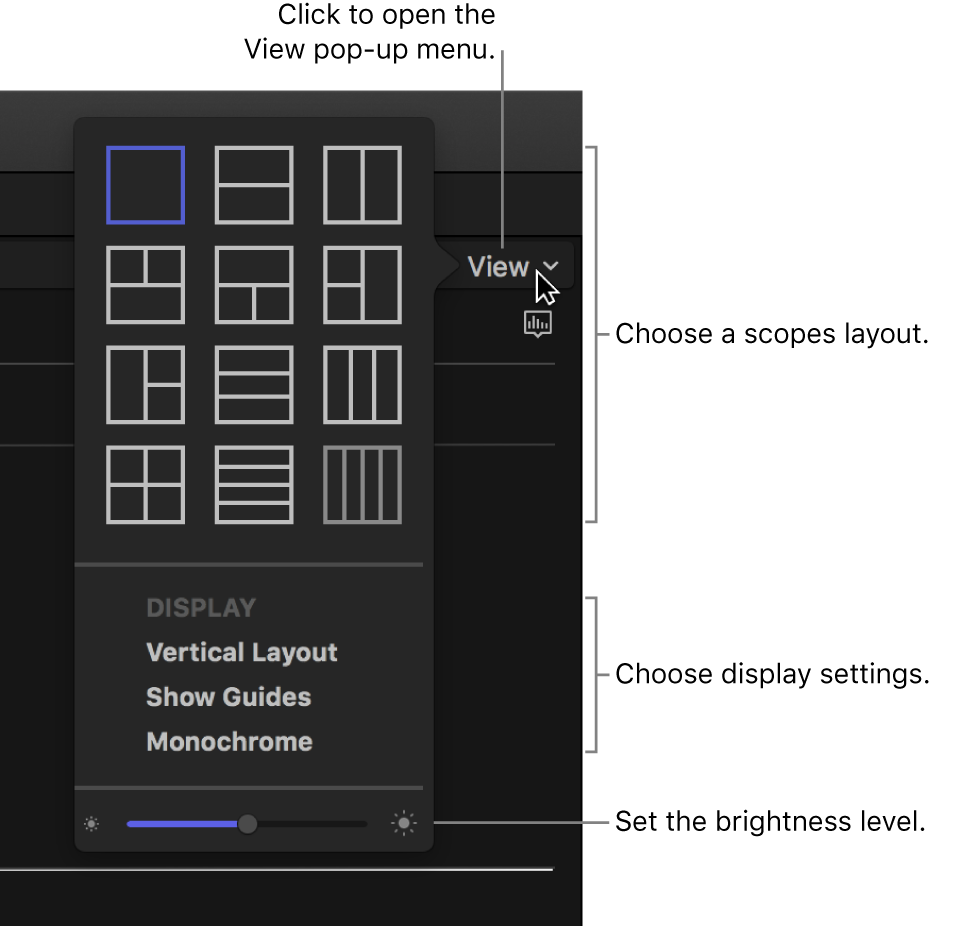 Click to open the View pop-up menu.

View

Choose a scopes layout.

DISPLAY
Vertical Layout
Show Guides
Monochrome

Choose display settings.

Set the brightness level.