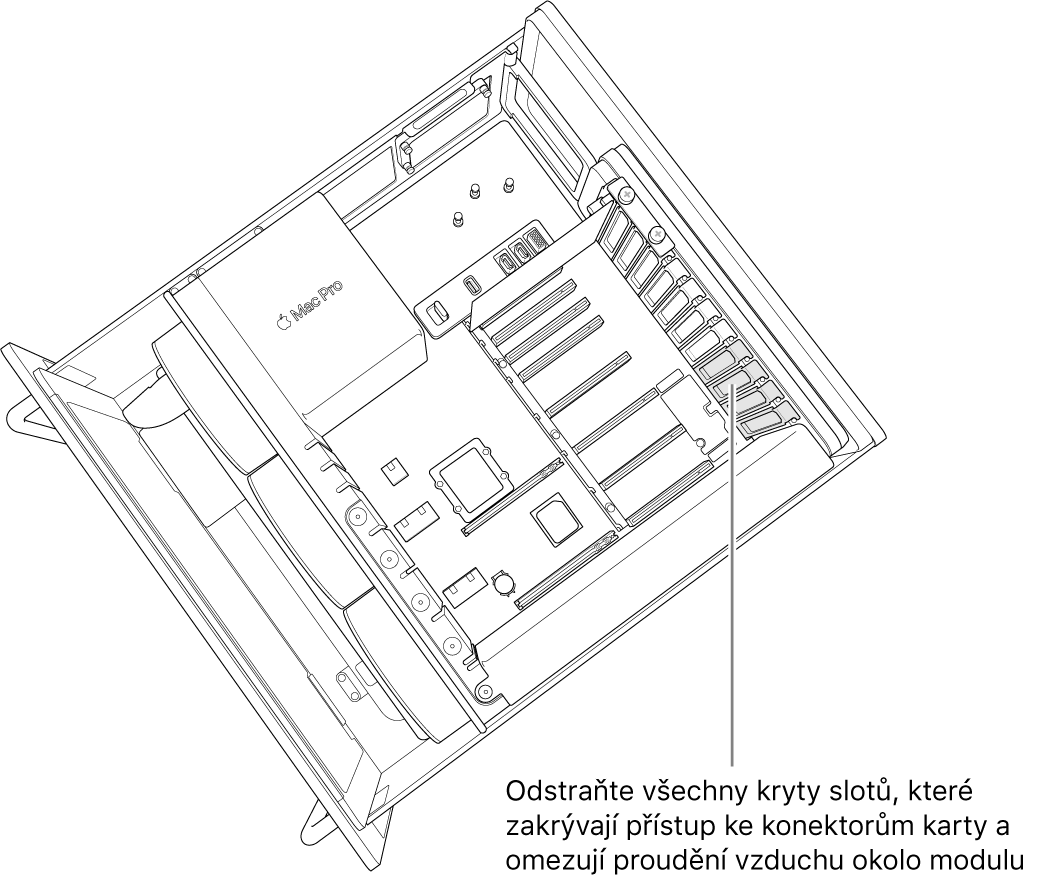 Mac Pro

Odstraňte všechny kryty slotů, které zakrývají přístup ke konektorům karty a omezují proudění vzduchu okolo modulu