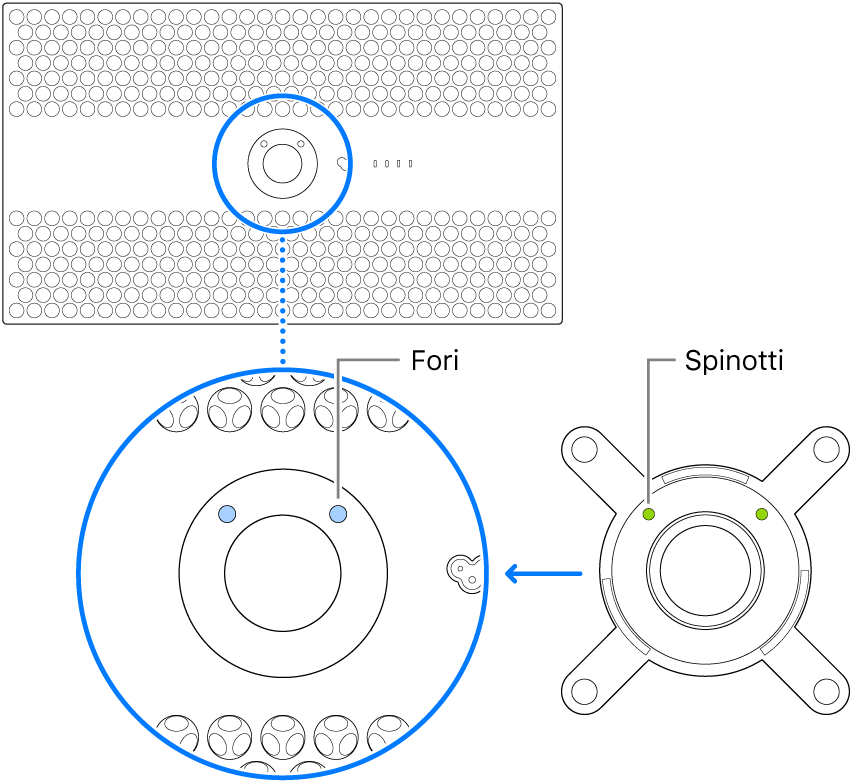 Fori

Spinotti