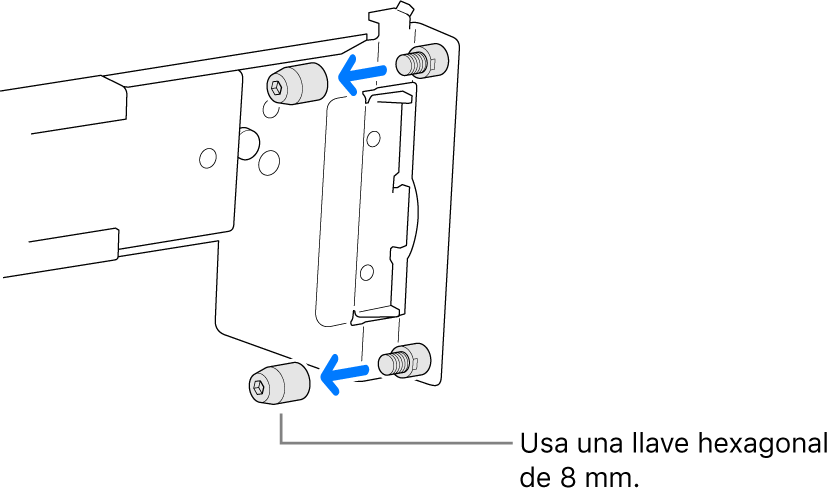 Usa una llave hexagonal de 8 mm.