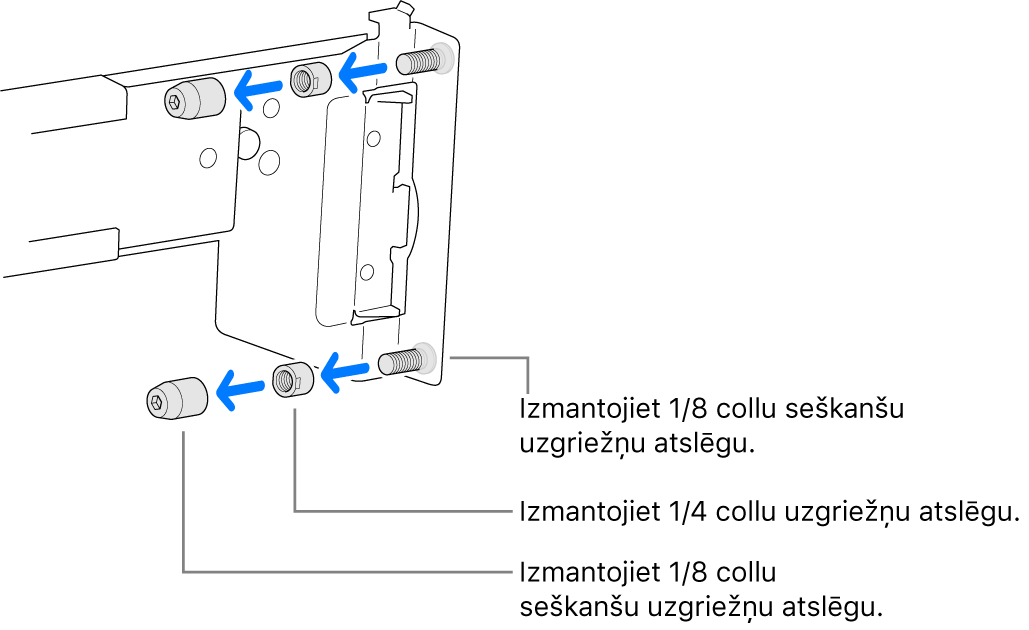 Izmantojiet 1/8 collu seškanšu uzgriežņu atslēgu.

Izmantojiet 1/4 collu uzgriežņu atslēgu.

Izmantojiet 1/8 collu seškanšu uzgriežņu atslēgu.