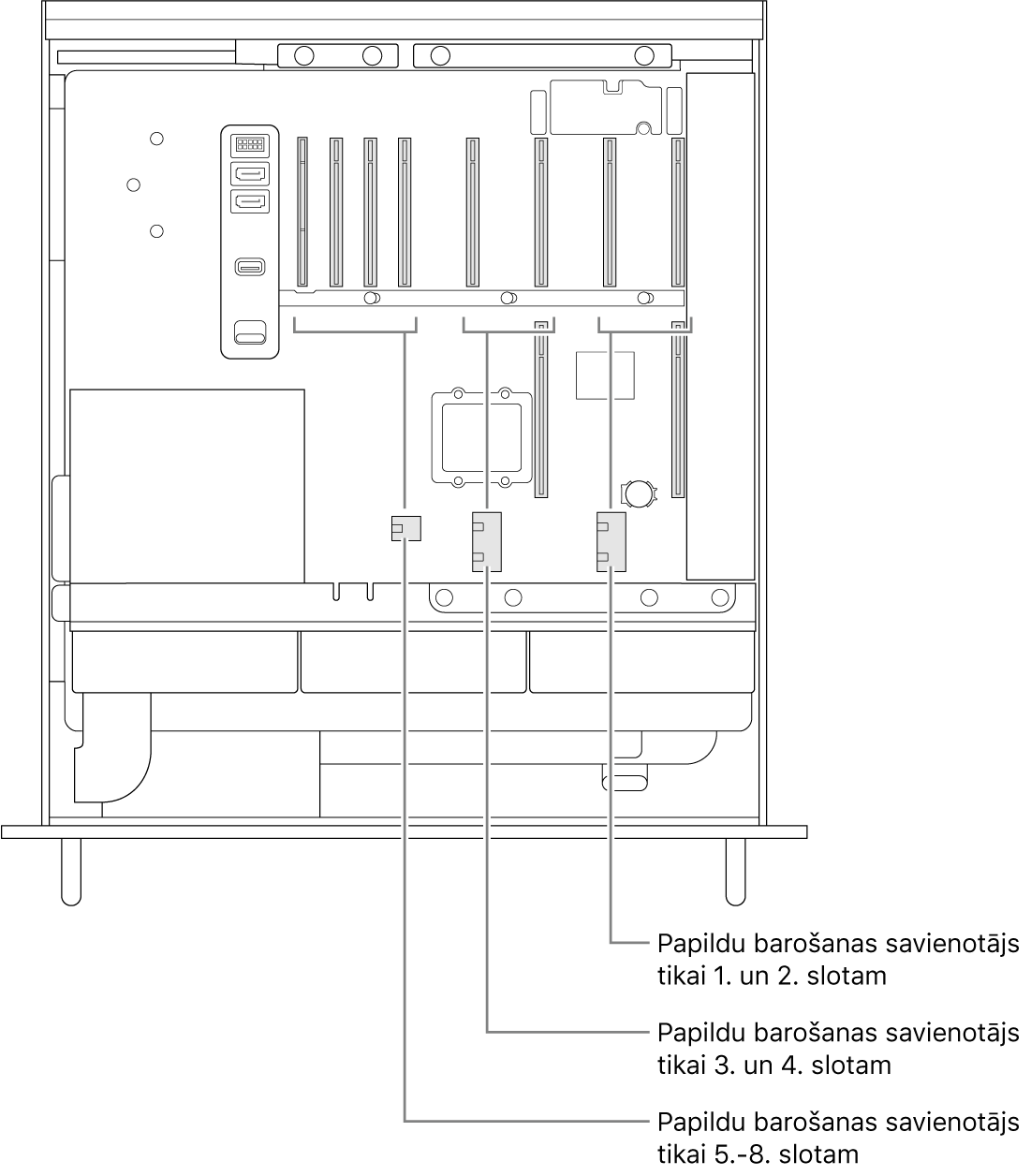 Papildu barošanas savienotājs tikai 1. un 2. slotam

Papildu barošanas savienotājs tikai 3. un 4. slotam

Papildu barošanas savienotājs tikai 5.-8. slotam