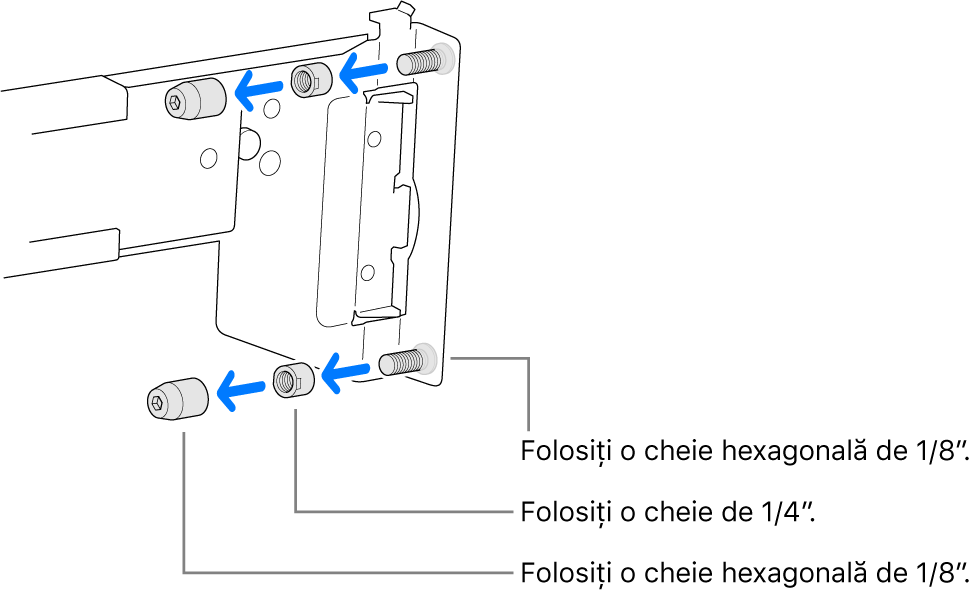 Folosiți o cheie hexagonală de 1/8″.

Folosiți o cheie de 1/4″.

Folosiți o cheie hexagonală de 1/8″.