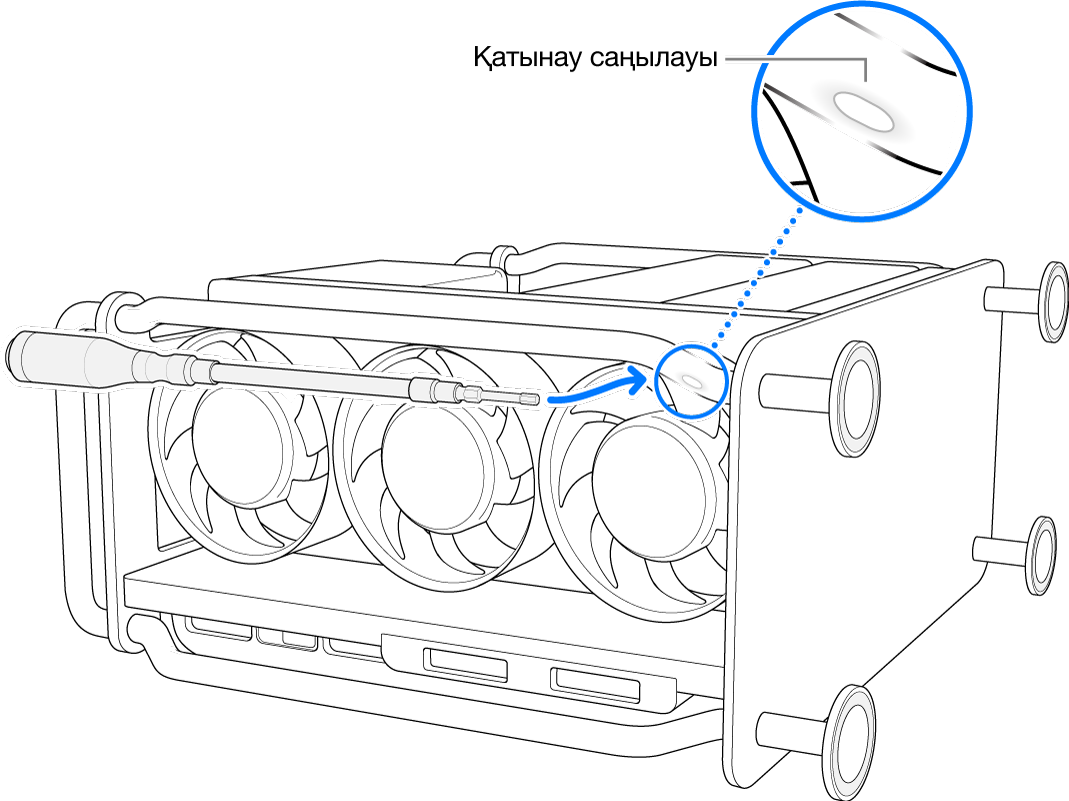 Қатынау саңылауы