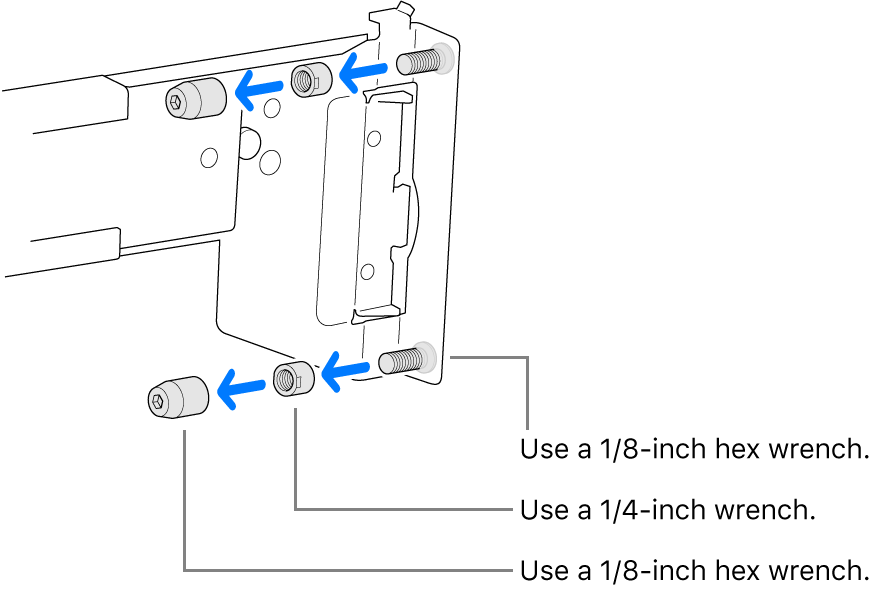 Use a 1/8-inch hex wrench.

Use a 1/4-inch wrench.

Use a 1/8-inch hex wrench.