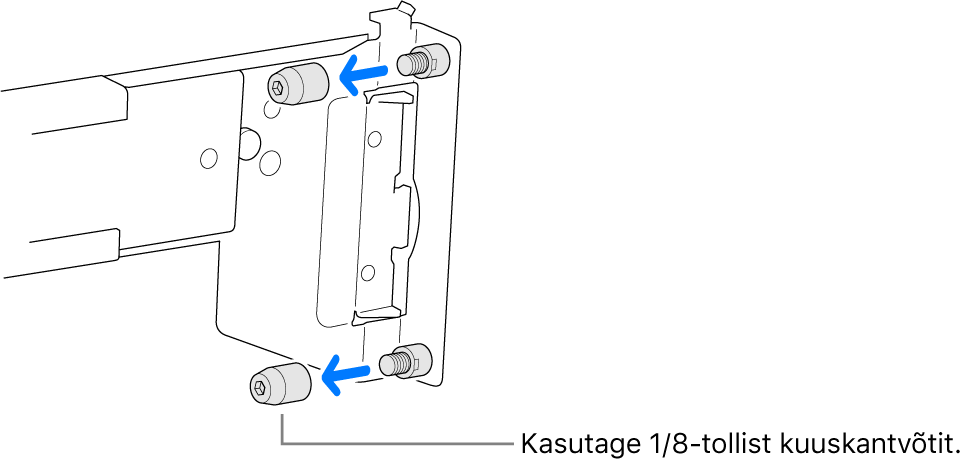 Kasutage 1/8-tollist kuuskantvõtit.