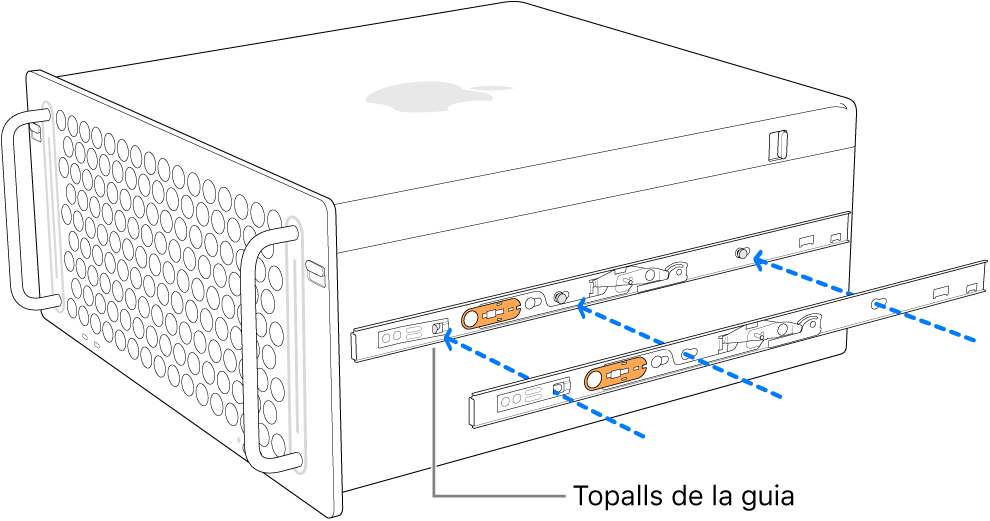 Topalls de la guia