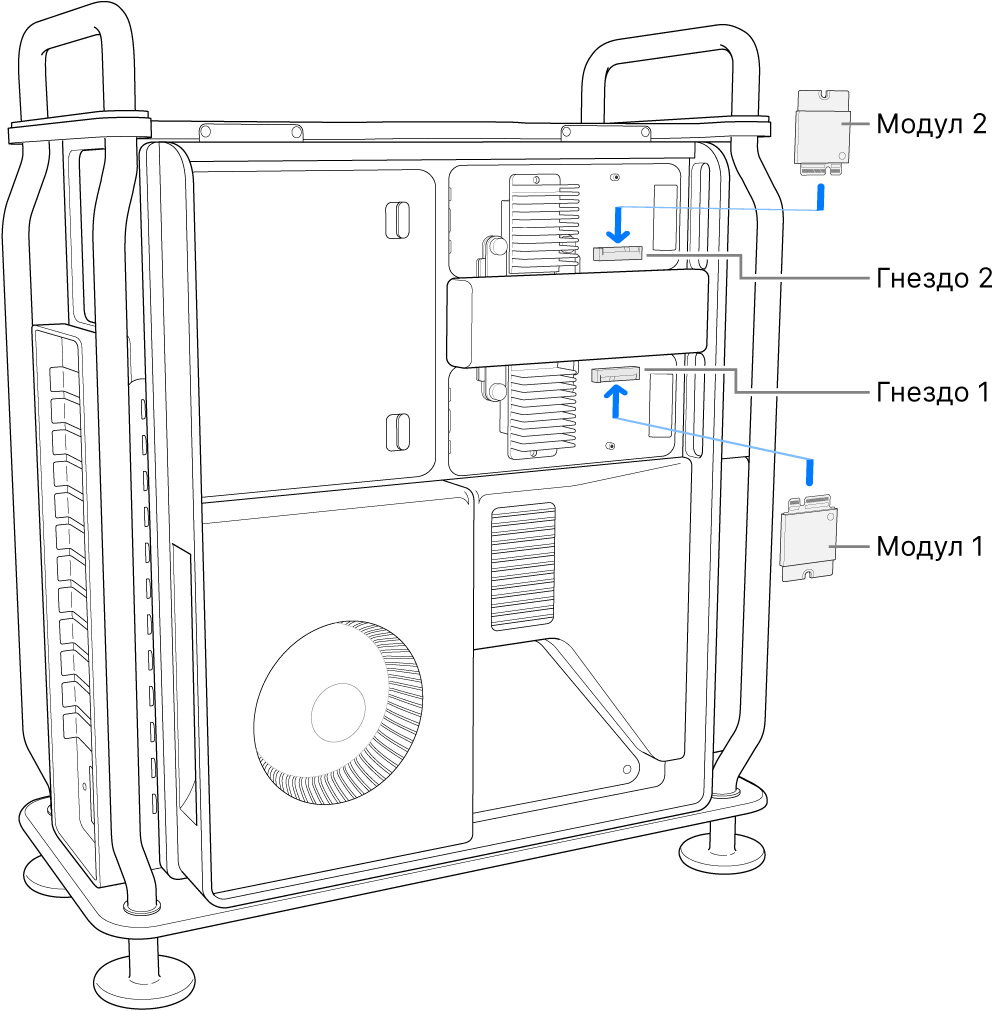 Модул 2
Гнездо 2
Гнездо 1
Модул 1