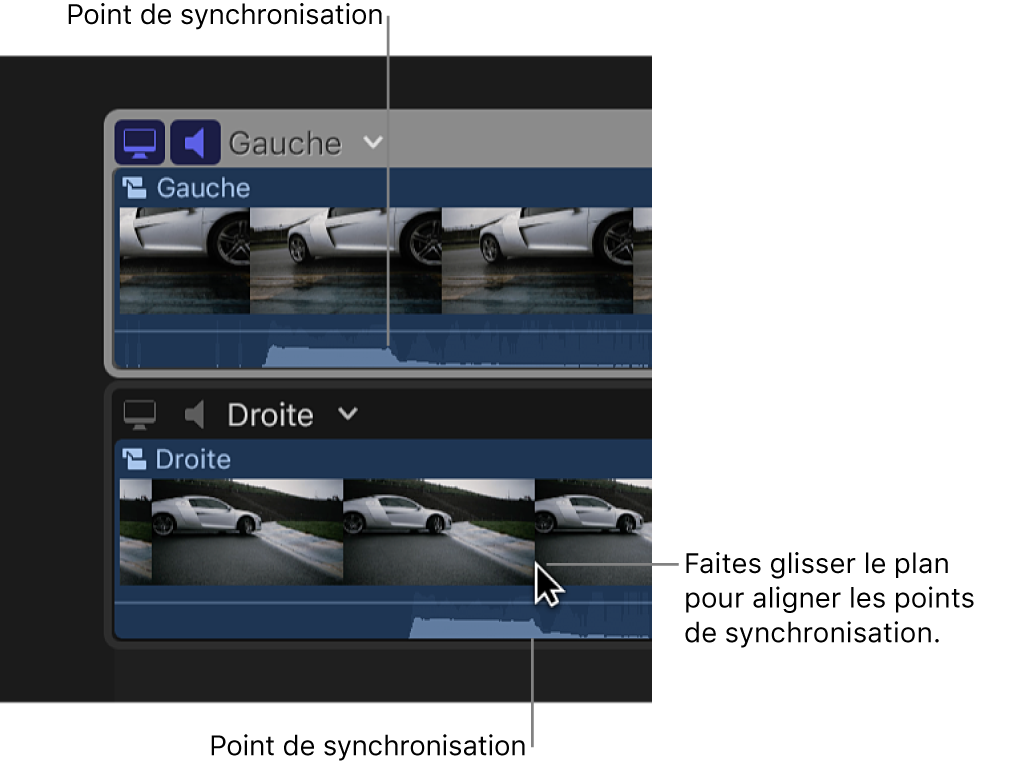 Point de synchronisation

Gauche

Gauche

Droite

Droite

Faites glisser le plan pour aligner les points de synchronisation.

Point de synchronisation