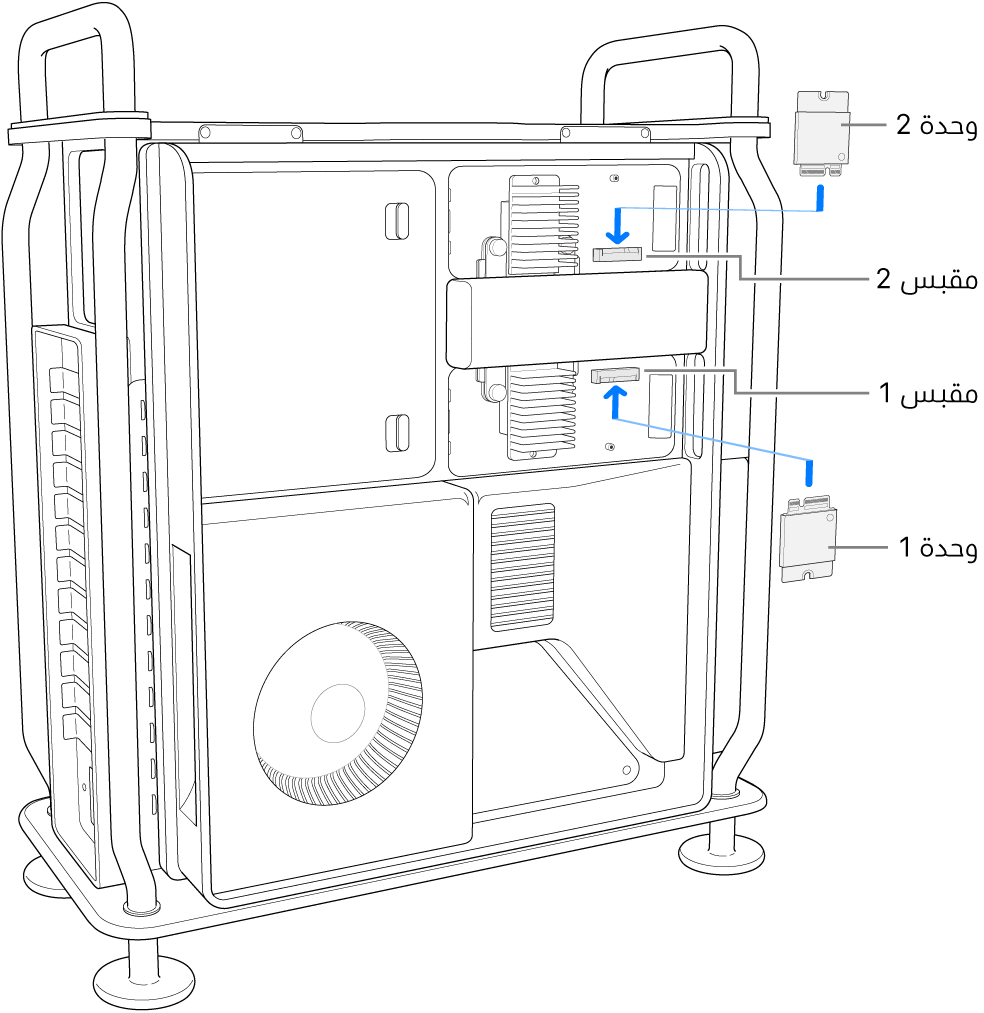 وحدة 2

مقبس 2

مقبس 1

وحدة 1