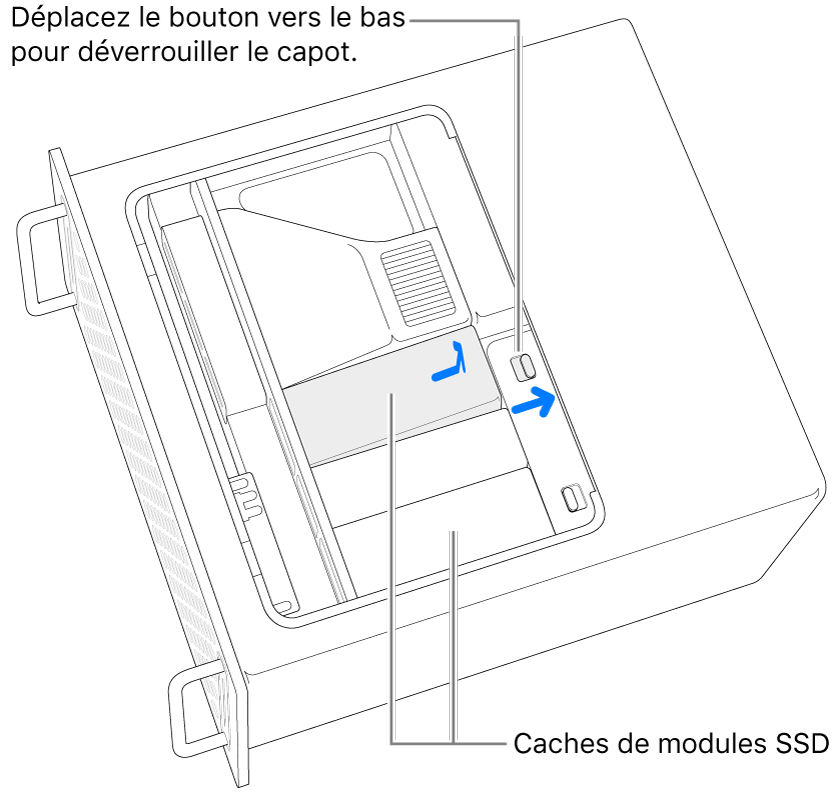 Déplacez le bouton vers le bas pour déverrouiller le capot.

Caches de modules SSD