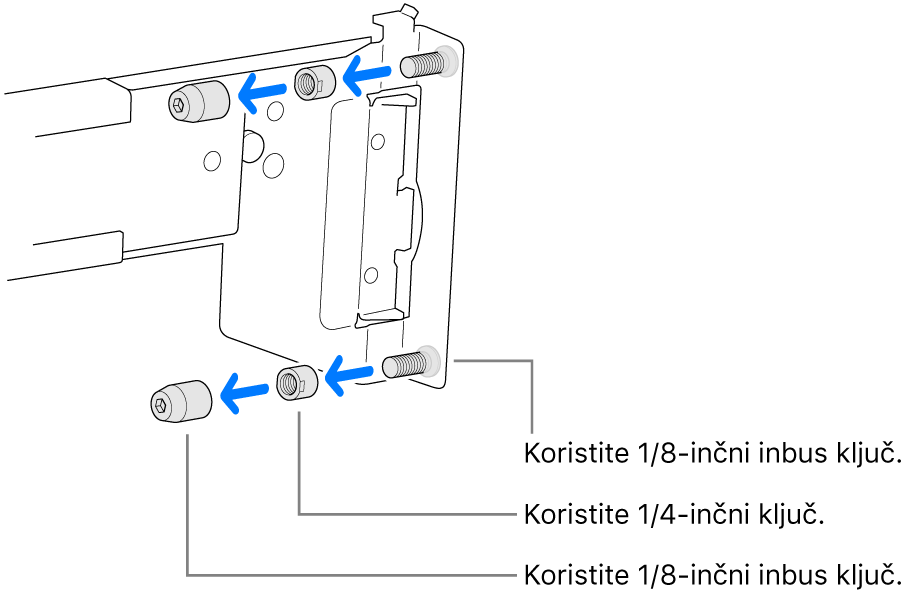 Koristite 1/8-inčni inbus ključ.

Koristite 1/4-inčni ključ.

Koristite 1/8-inčni inbus ključ.