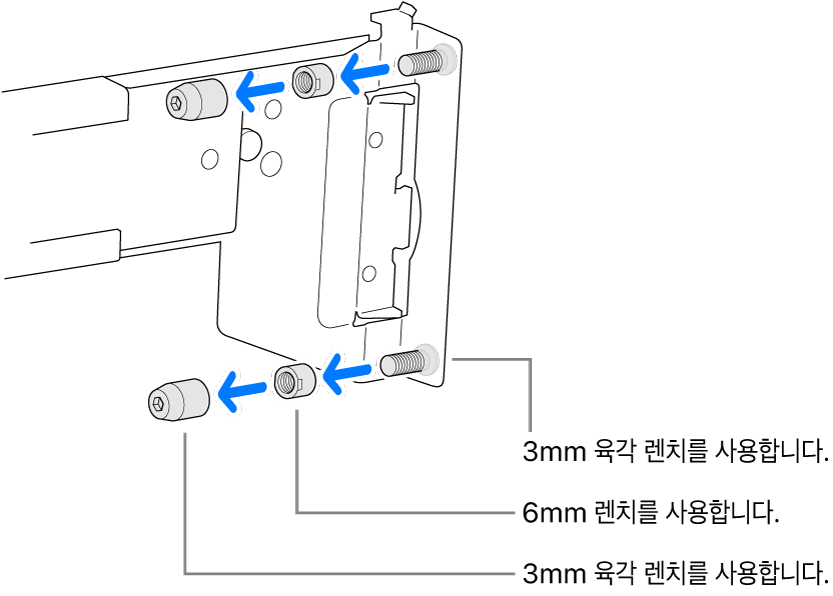 3mm 육각 렌치를 사용합니다.

6mm 렌치를 사용합니다.

3mm 육각 렌치를 사용합니다.