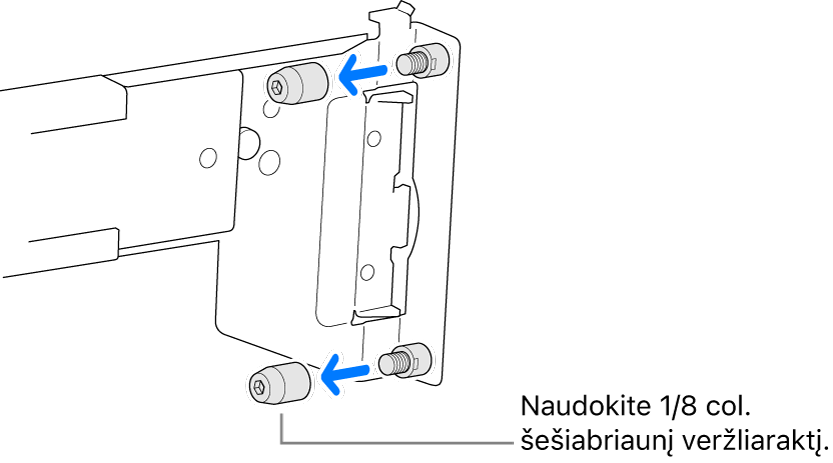 Naudokite 1/8 col. šešiabriaunį veržliaraktį.