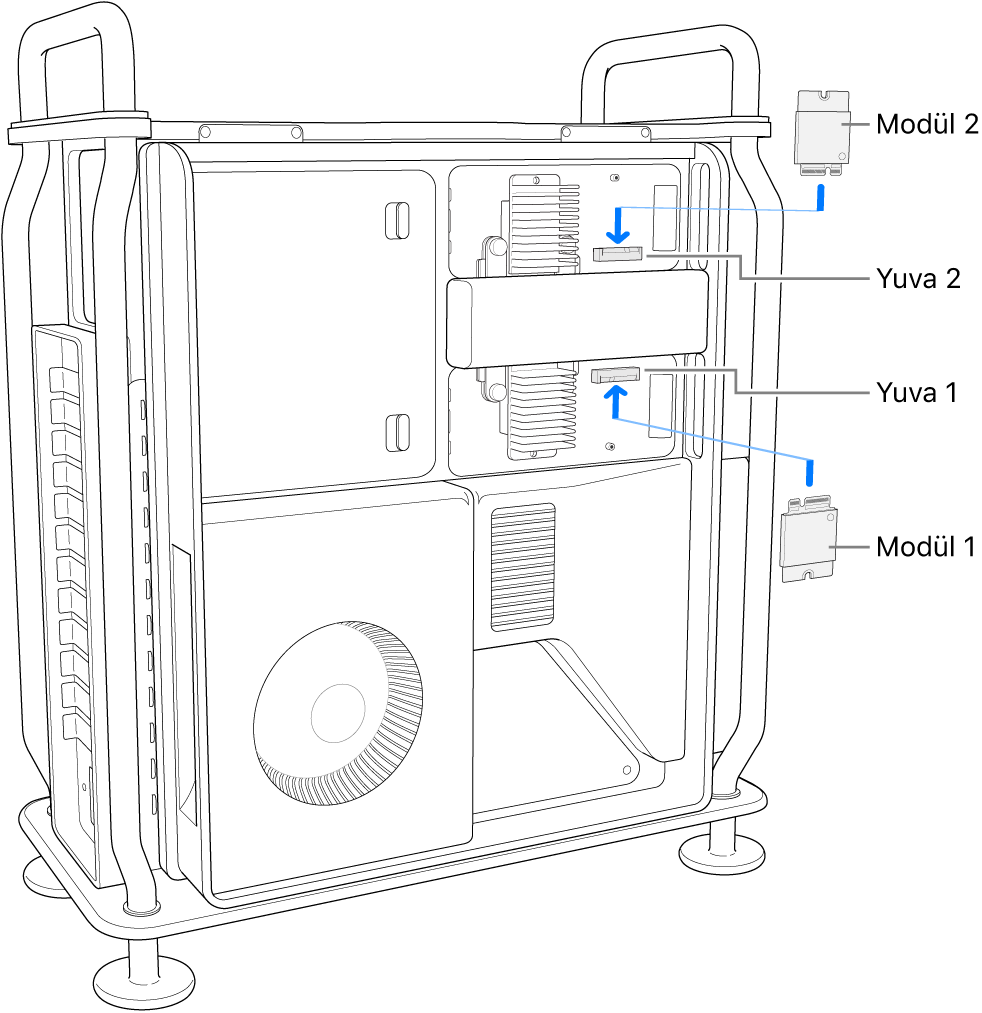 Modül 2
Yuva 2
Yuva 1
Modül 1