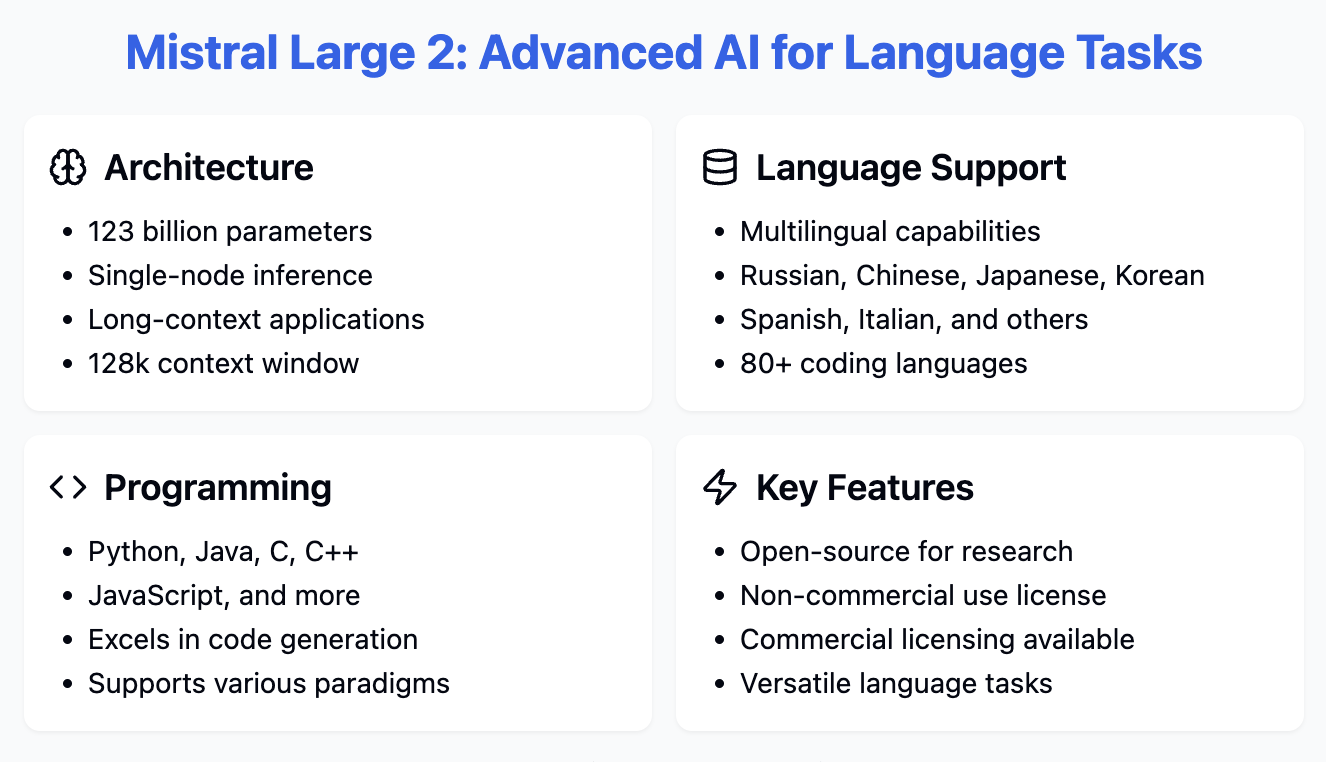 Mistral Large 2: Advanced AI for Language Tasks

Architecture

• 123 billion parameters
• Single-node inference
• Long-context applications
• 128k context window

Language Support

• Multilingual capabilities
• Russian, Chinese, Japanese, Korean
• Spanish, Italian, and others
• 80+ coding languages

Programming

• Python, Java, C, C++
• JavaScript, and more
• Excels in code generation
• Supports various paradigms

Key Features

• Open-source for research
• Non-commercial use license
• Commercial licensing available
• Versatile language tasks